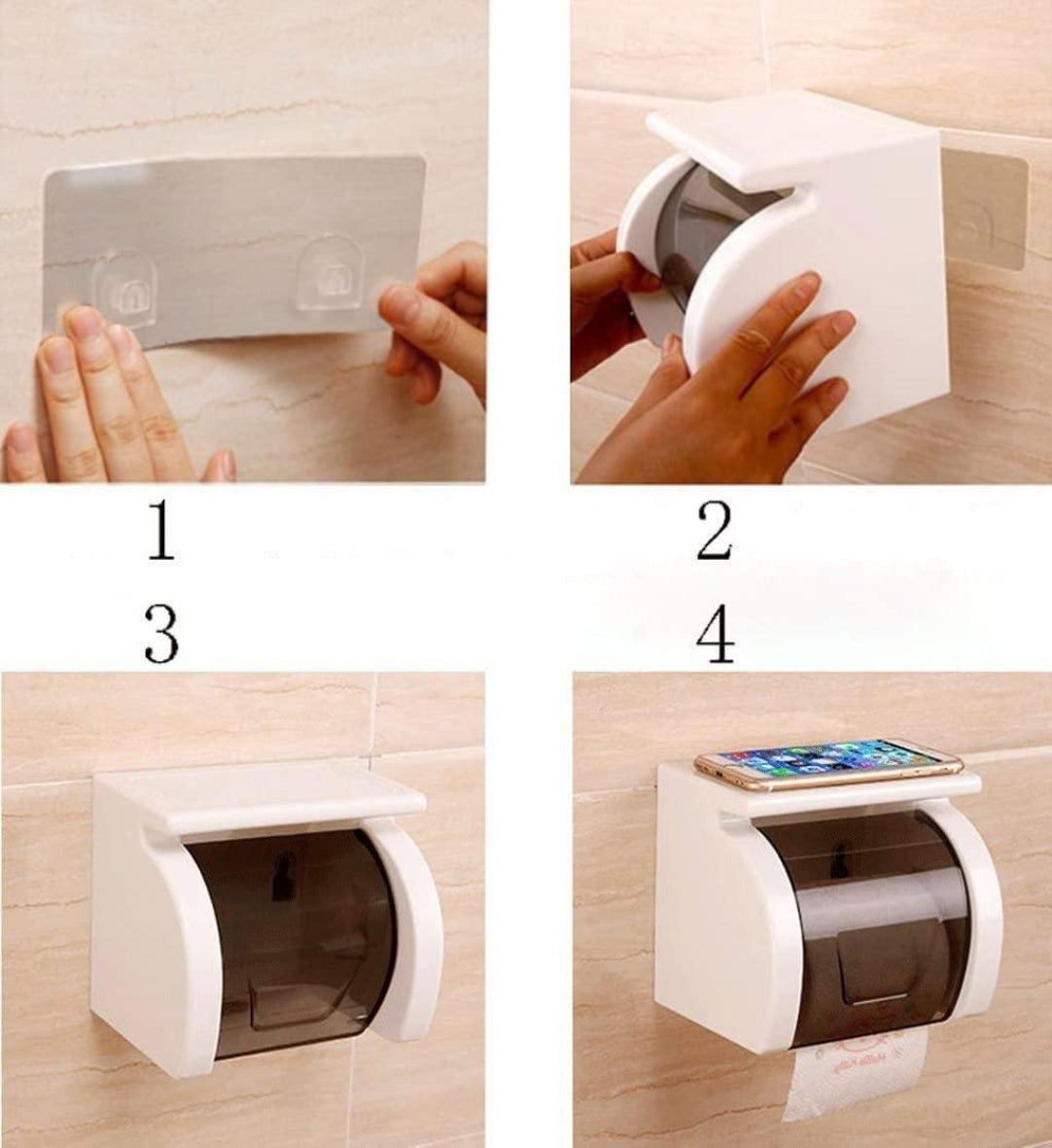 1

2

3

4