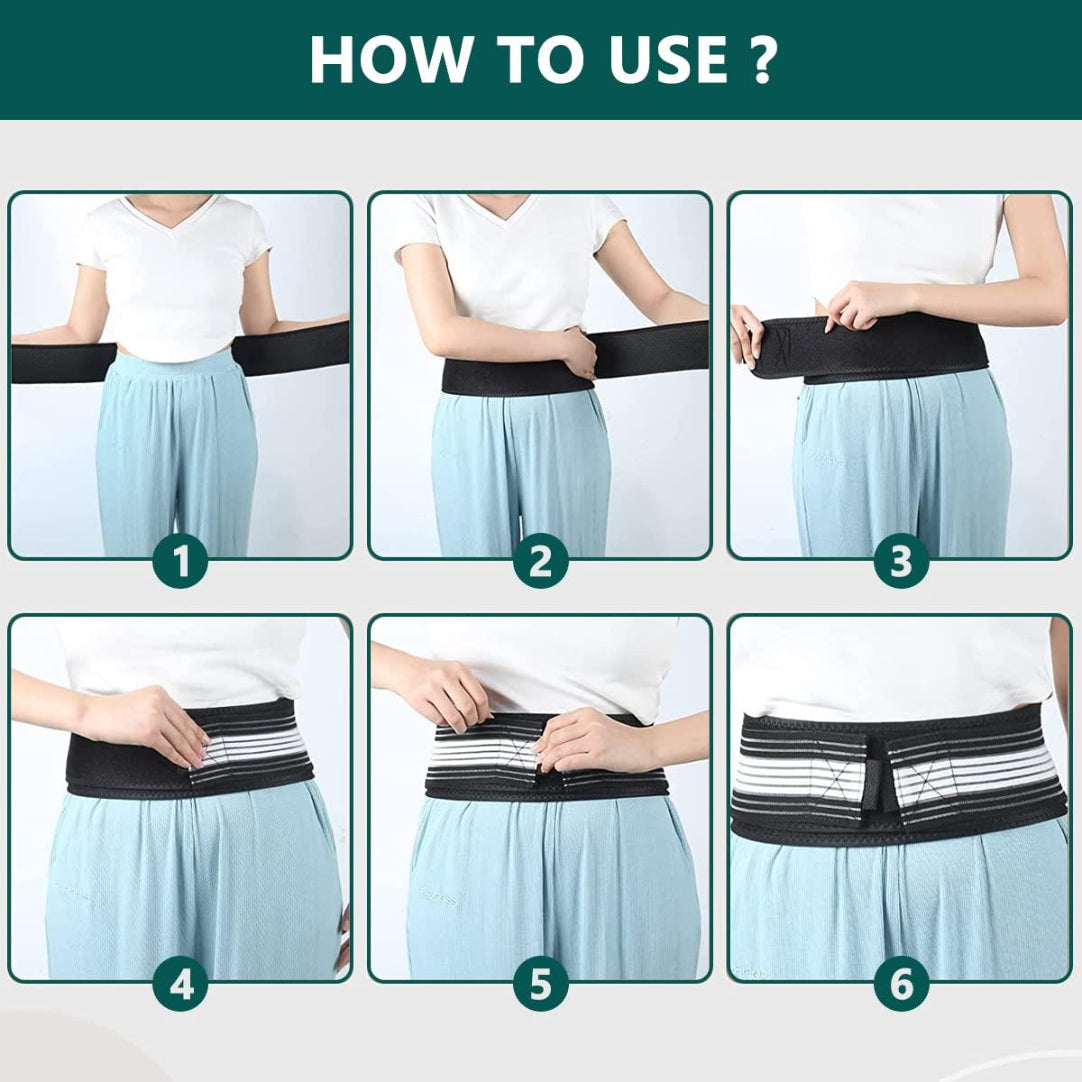 HOW TO USE ?

1

2

3

4

5

6