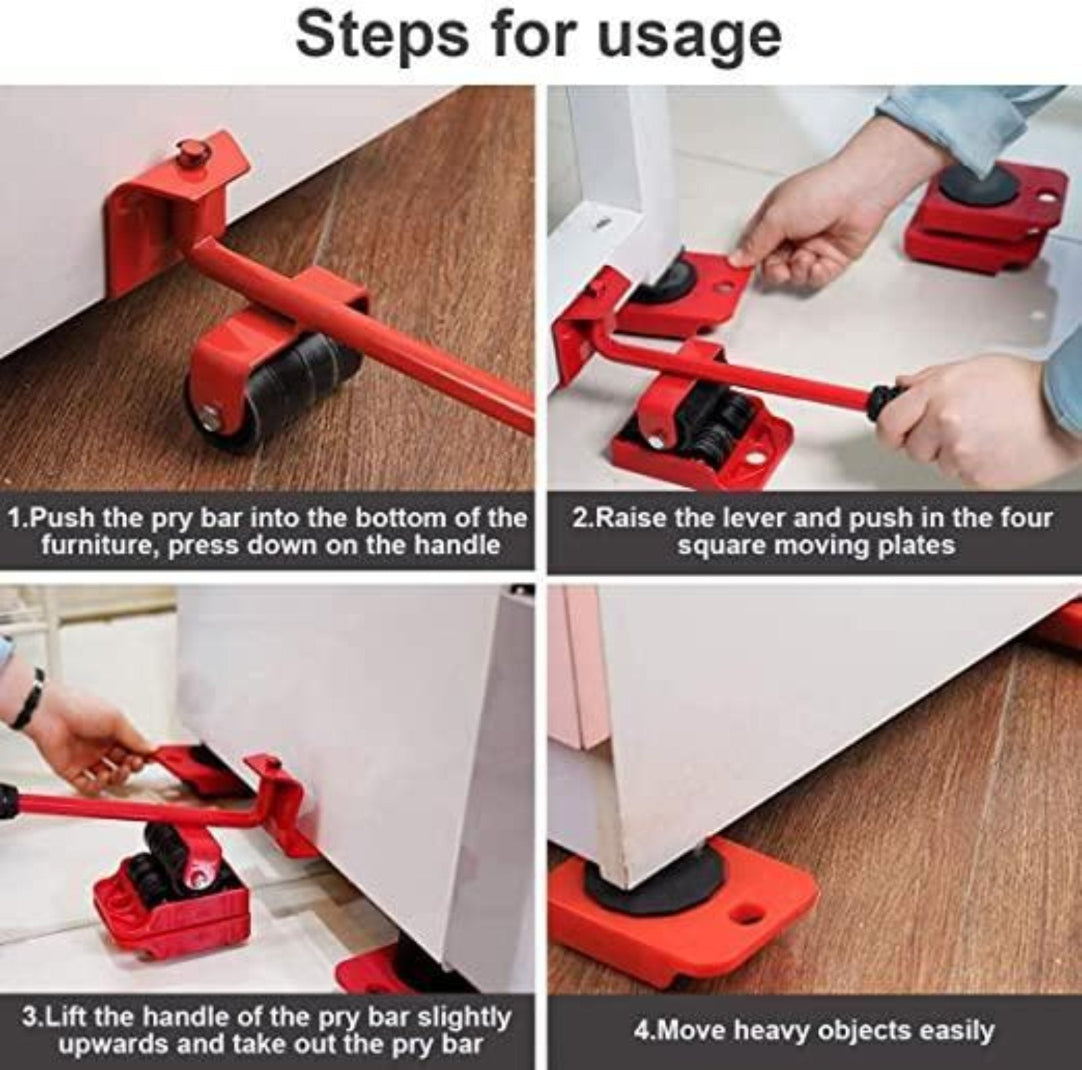 Steps for usage

1.Push the pry bar into the bottom of the furniture, press down on the handle

2.Raise the lever and push in the four square moving plates

3.Lift the handle of the pry bar slightly upwards and take out the pry bar

4.Move heavy objects easily