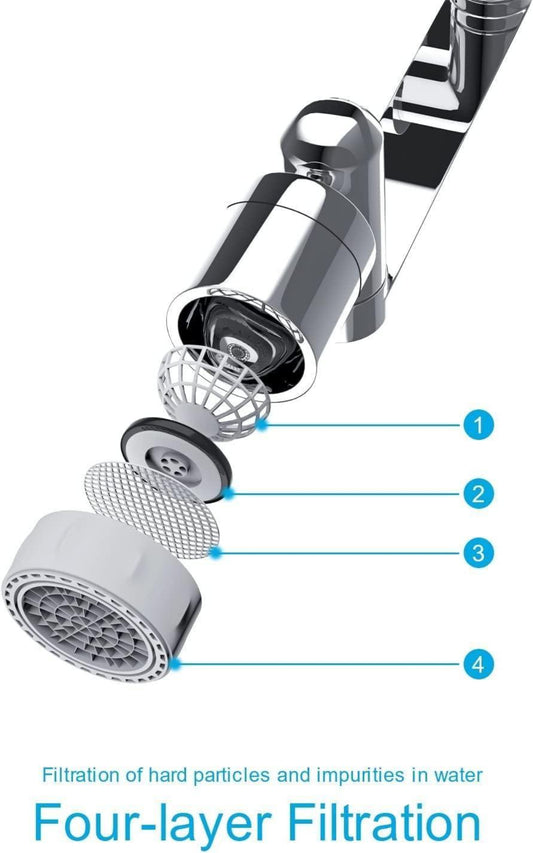 1
2
3
4

Filtration of hard particles and impurities in water

Four-layer Filtration