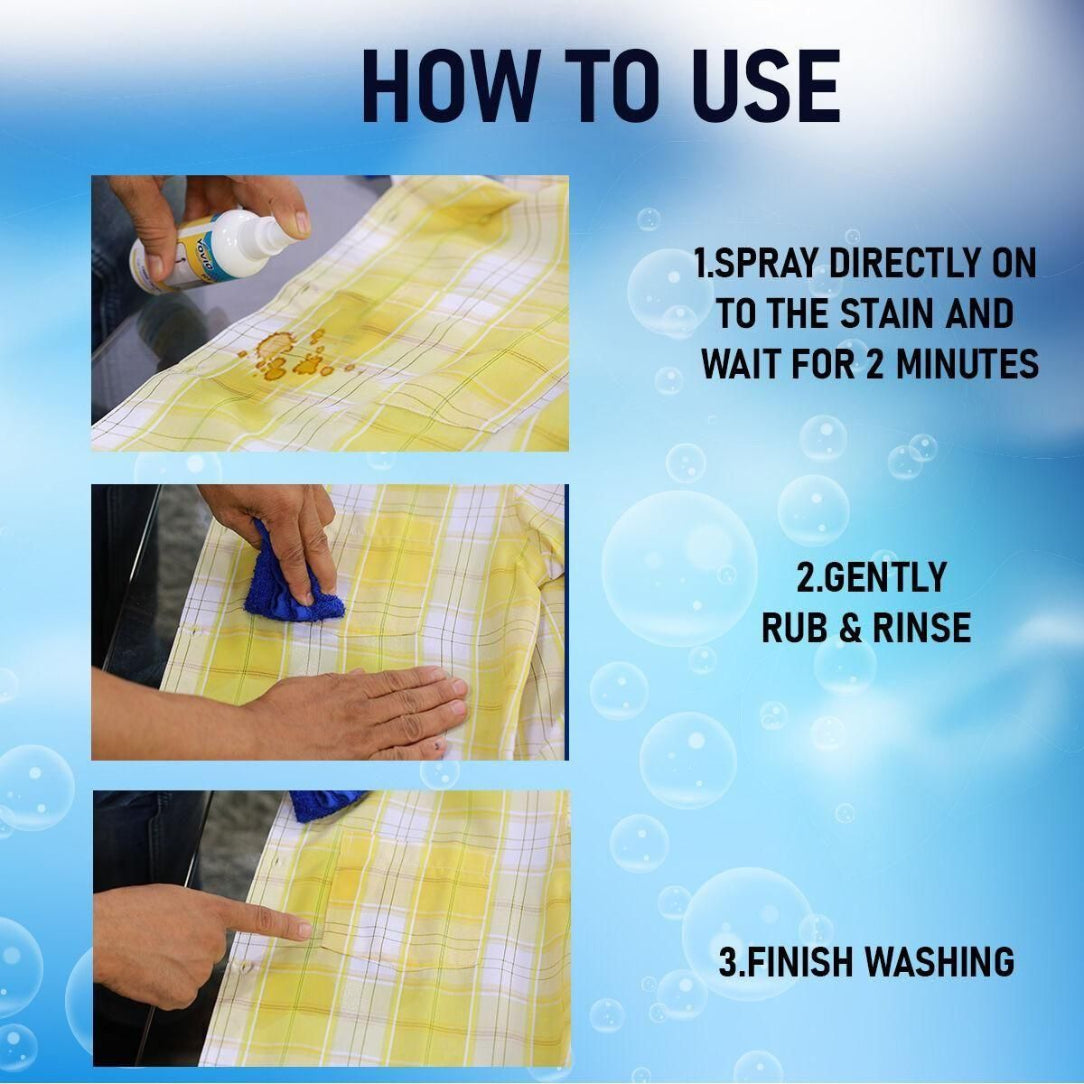 HOW TO USE

1.SPRAY DIRECTLY ON TO THE STAIN AND WAIT FOR 2 MINUTES

2.GENTLY RUB & RINSE

3.FINISH WASHING