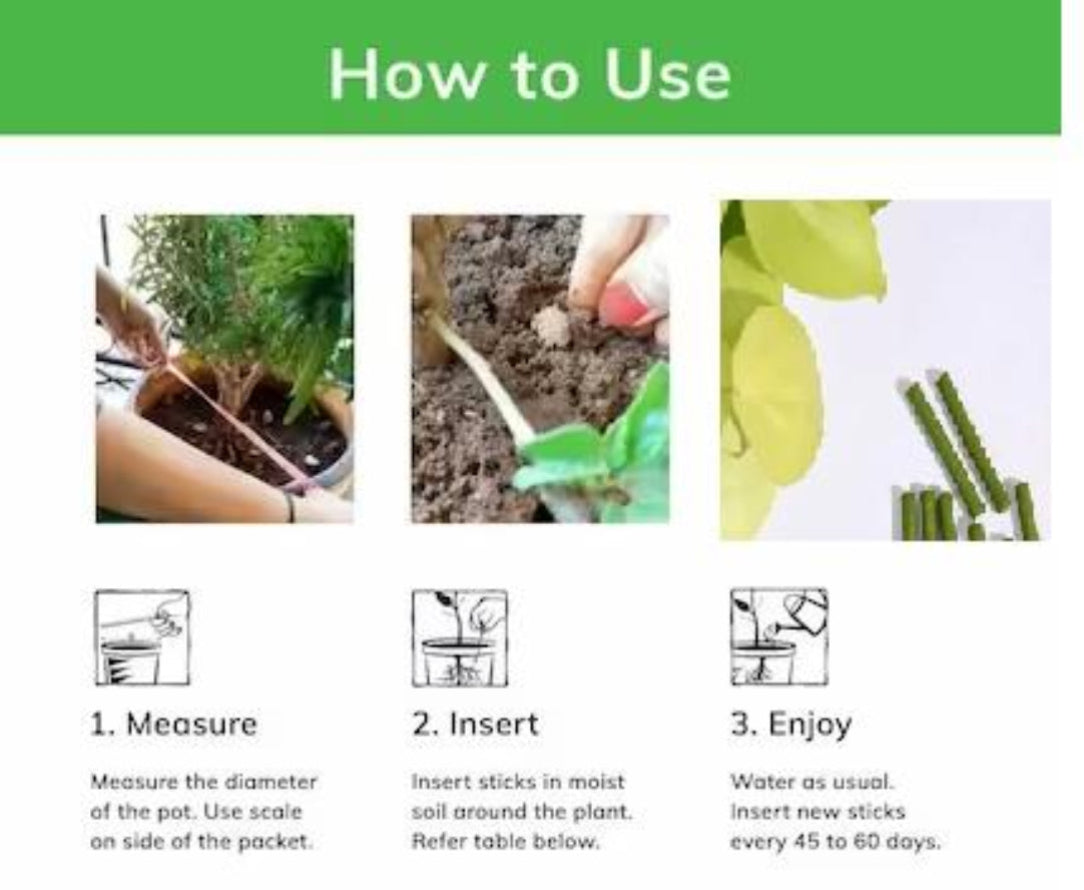 How to Use

1. Measure

Measure the diameter of the pot. Use scale on side of the packet.

2. Insert

Insert sticks in moist soil around the plant. Refer table below.

3. Enjoy

Water as usual. Insert new sticks every 45 to 60 days.