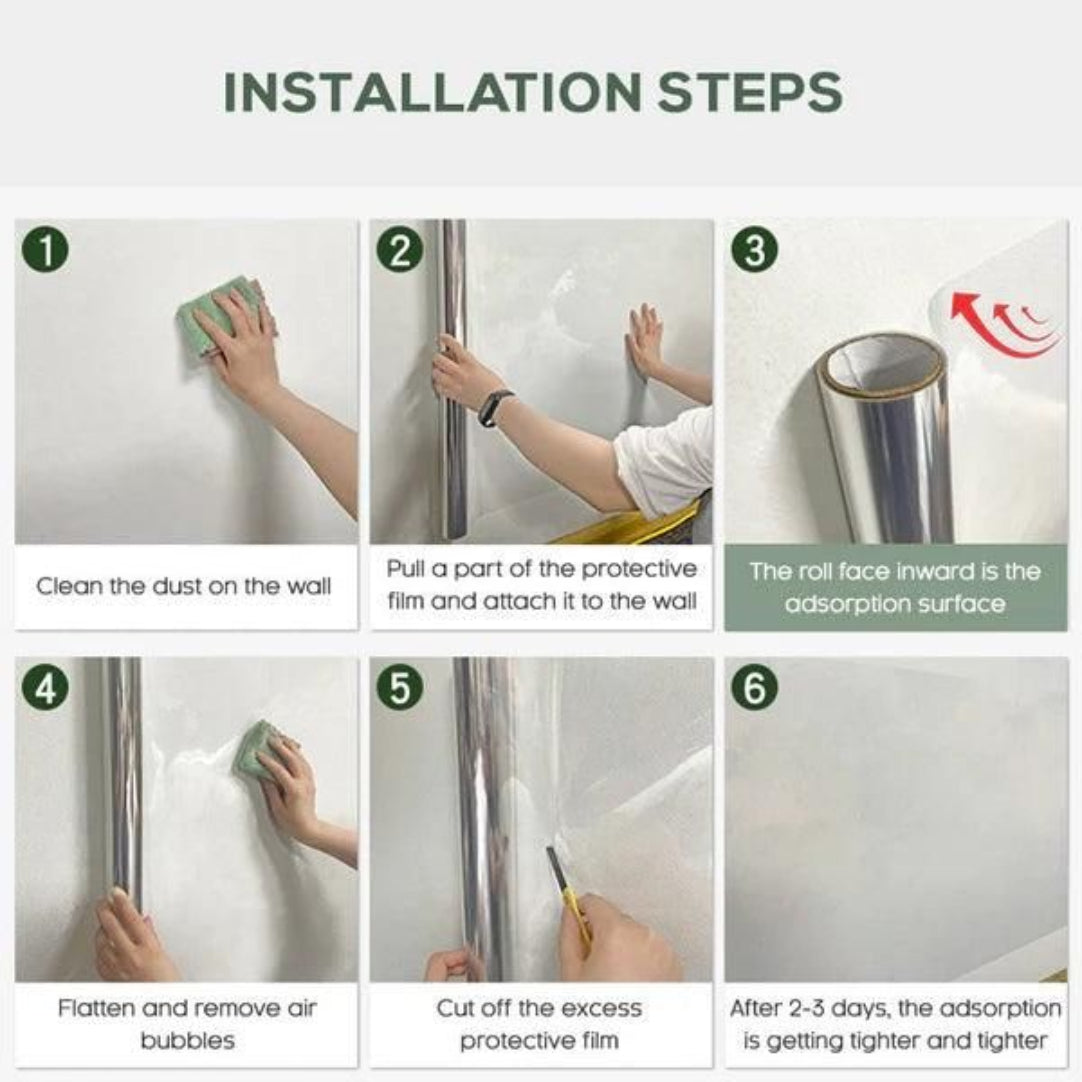 INSTALLATION STEPS

1

Clean the dust on the wall

2

Pull a part of the protective film and attach it to the wall

3

The roll face inward is the adsorption surface

4

Flatten and remove air bubbles

5

Cut off the excess protective film

6

After 2-3 days, the adsorption is getting tighter and tighter