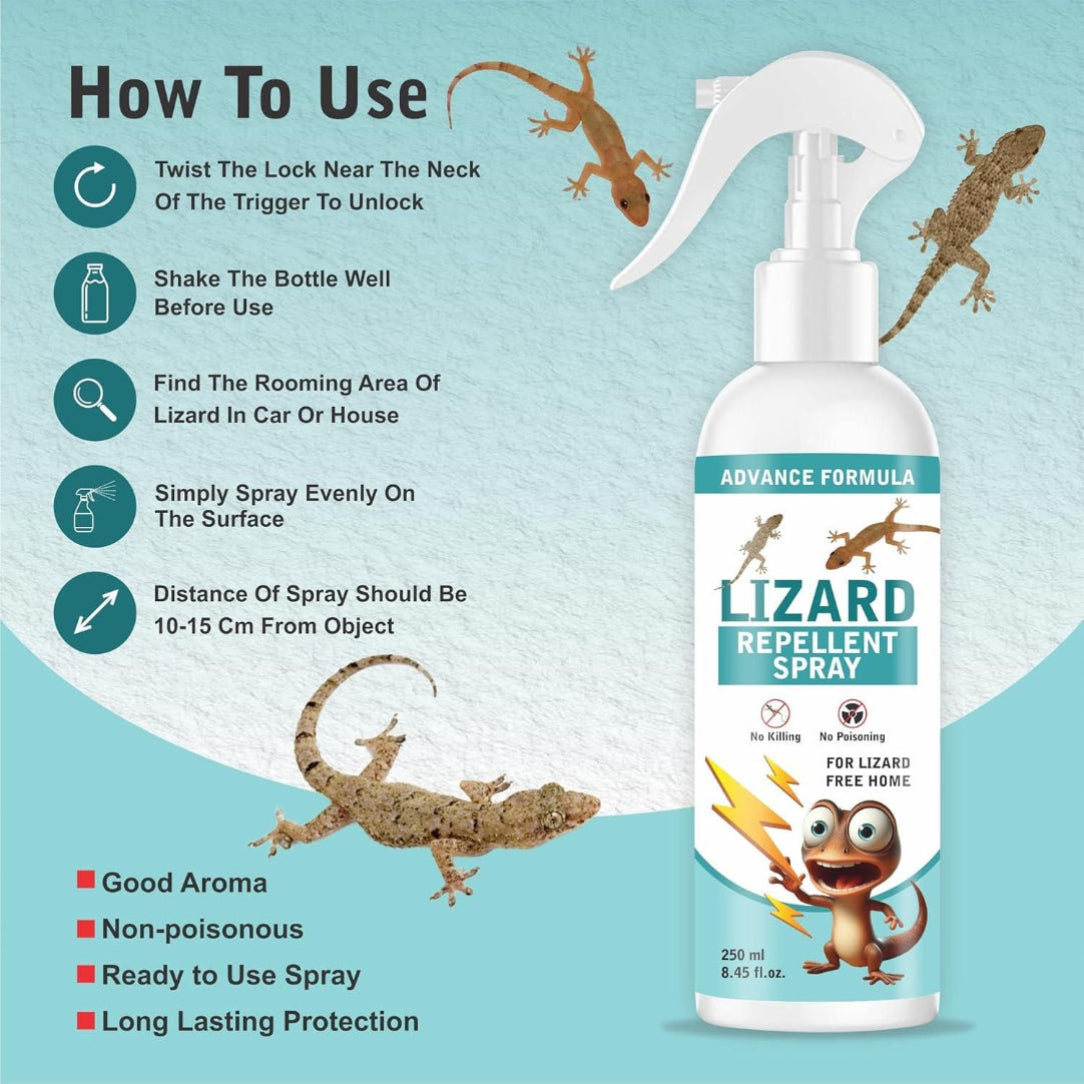 How To Use

Twist The Lock Near The Neck Of The Trigger To Unlock

Shake The Bottle Well Before Use

Find The Rooming Area Of Lizard In Car Or House

Simply Spray Evenly On The Surface

Distance Of Spray Should Be 10-15 Cm From Object

Good Aroma
Non-poisonous
Ready to Use Spray
Long Lasting Protection

ADVANCE FORMULA

LIZARD
REPELLENT SPRAY

No Killing
No Poisoning

FOR LIZARD FREE HOME

250 ml
8.45 fl.oz.