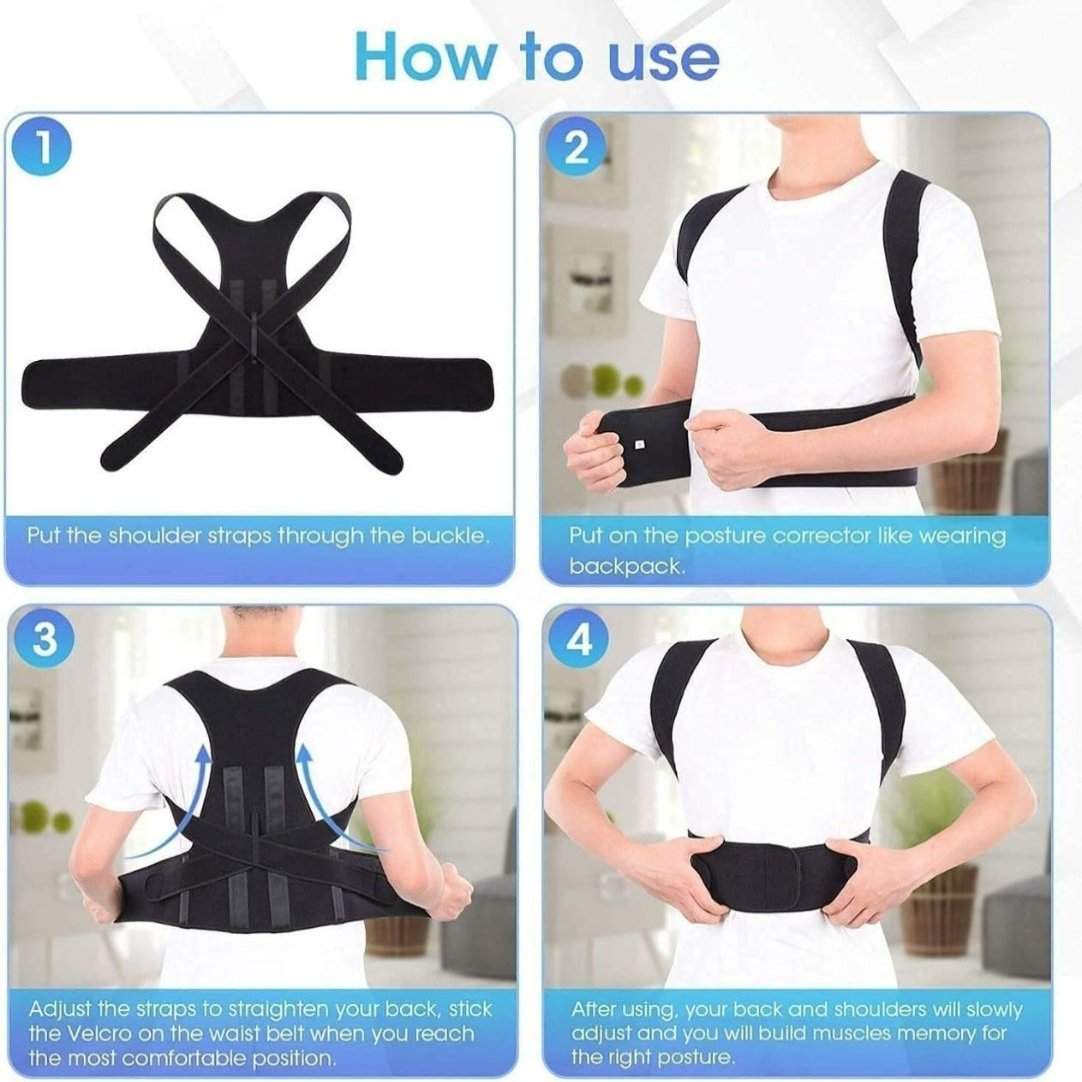 How to use

1

Put the shoulder straps through the buckle.

2

Put on the posture corrector like wearing backpack.

3

Adjust the straps to straighten your back, stick the Velcro on the waist belt when you reach the most comfortable position.

4

After using, your back and shoulders will slowly adjust and you will build muscles memory for the right posture.