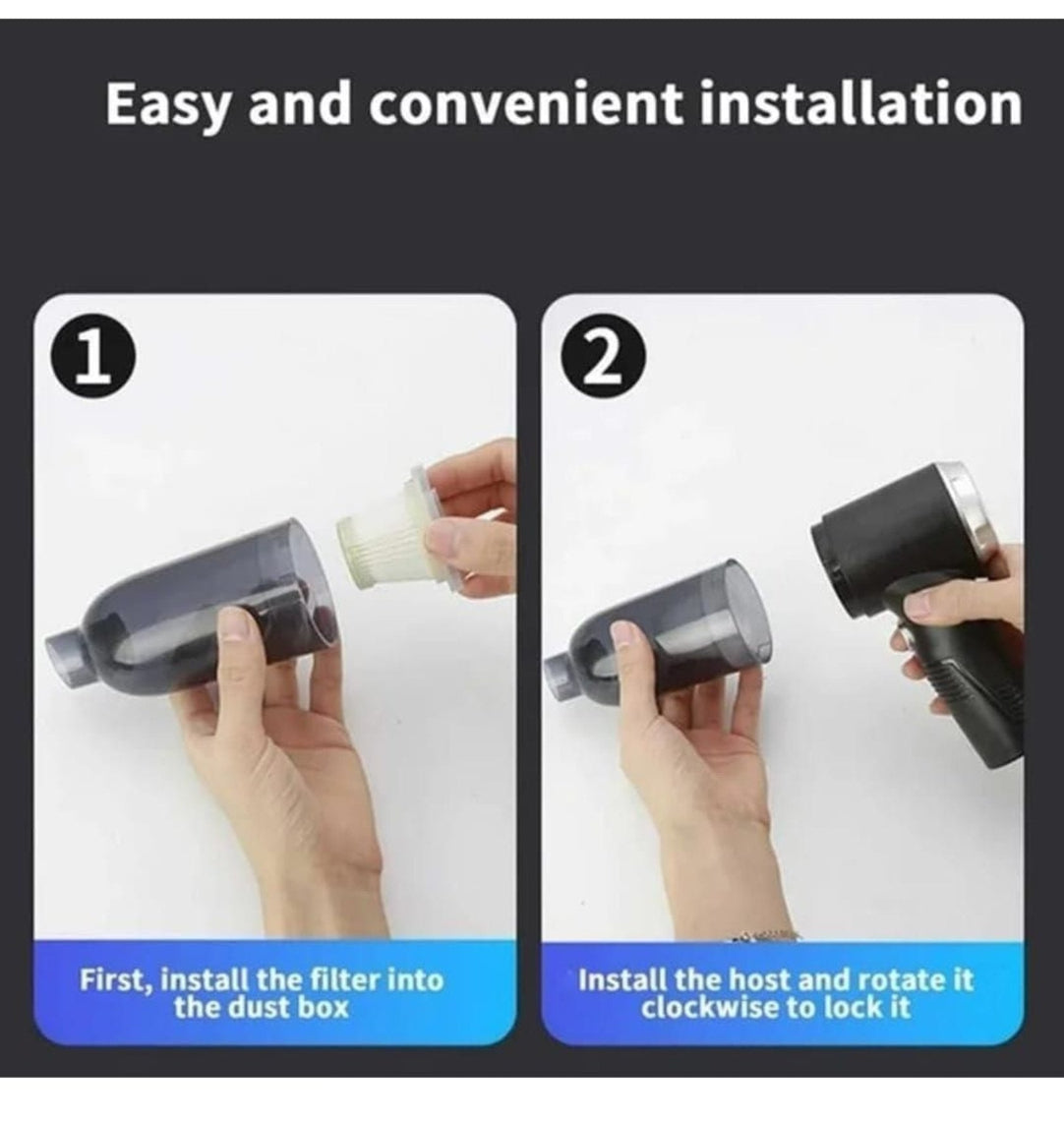 Easy and convenient installation

1

First, install the filter into the dust box

2

Install the host and rotate it clockwise to lock it