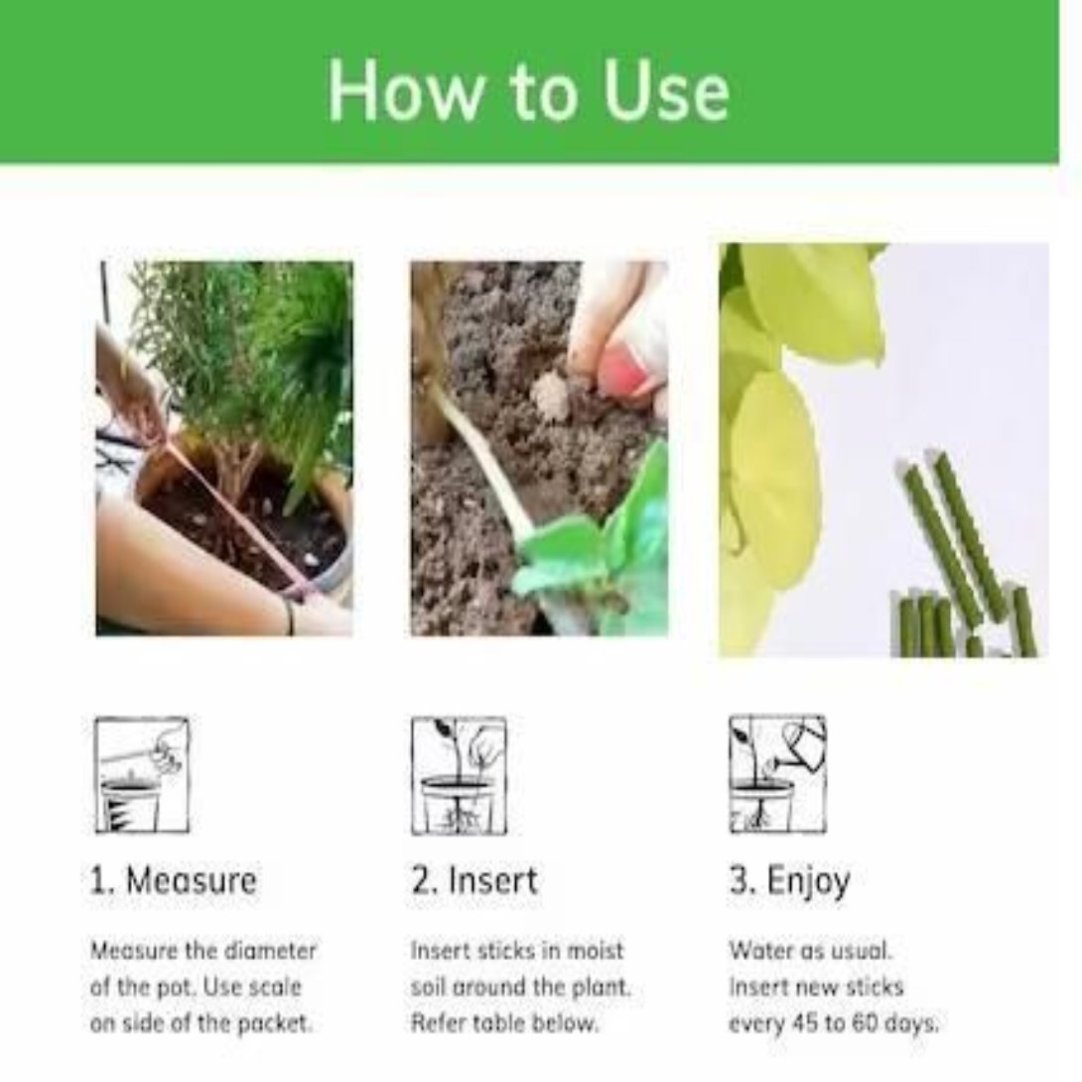 How to Use

1. Measure

Measure the diameter of the pot. Use scale on side of the packet.

2. Insert

Insert sticks in moist soil around the plant. Refer table below.

3. Enjoy

Water as usual. Insert new sticks every 45 to 60 days.