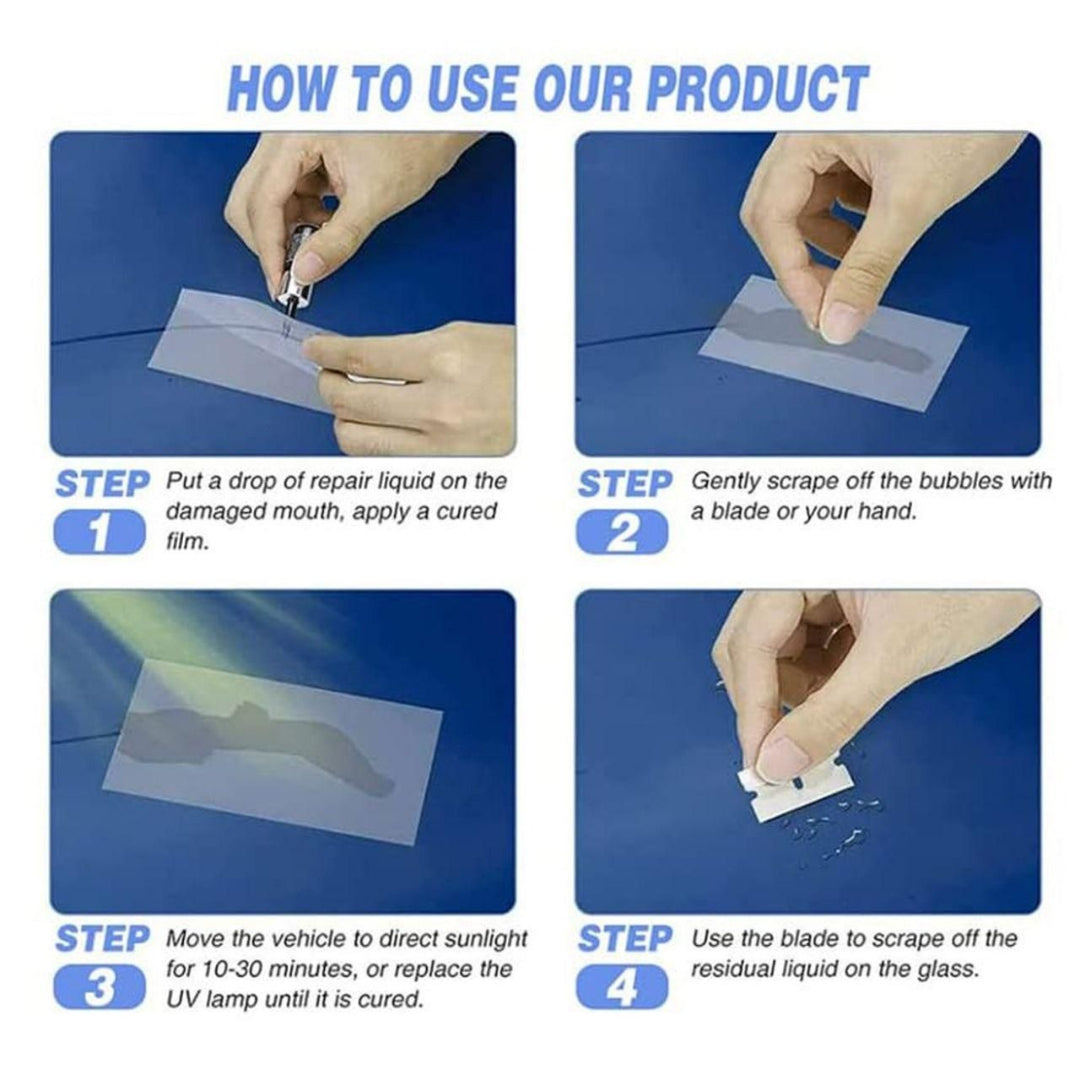 HOW TO USE OUR PRODUCT

STEP 1 Put a drop of repair liquid on the damaged mouth, apply a cured film.

STEP 2 Gently scrape off the bubbles with a blade or your hand.

STEP 3 Move the vehicle to direct sunlight for 10-30 minutes, or replace the UV lamp until it is cured.

STEP 4 Use the blade to scrape off the residual liquid on the glass.