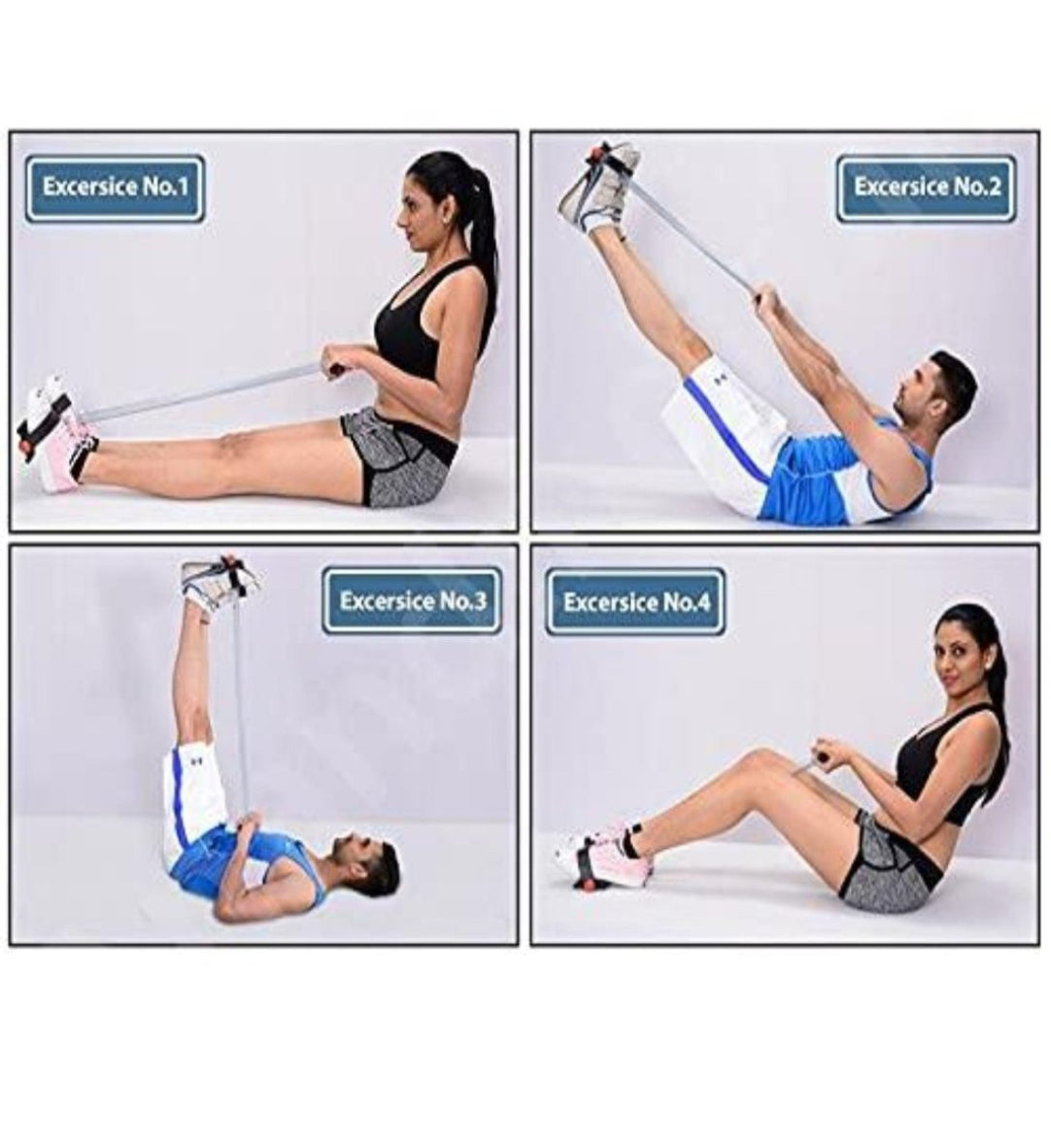 Excersice No.1

Excersice No.2

Excersice No.3

Excersice No.4