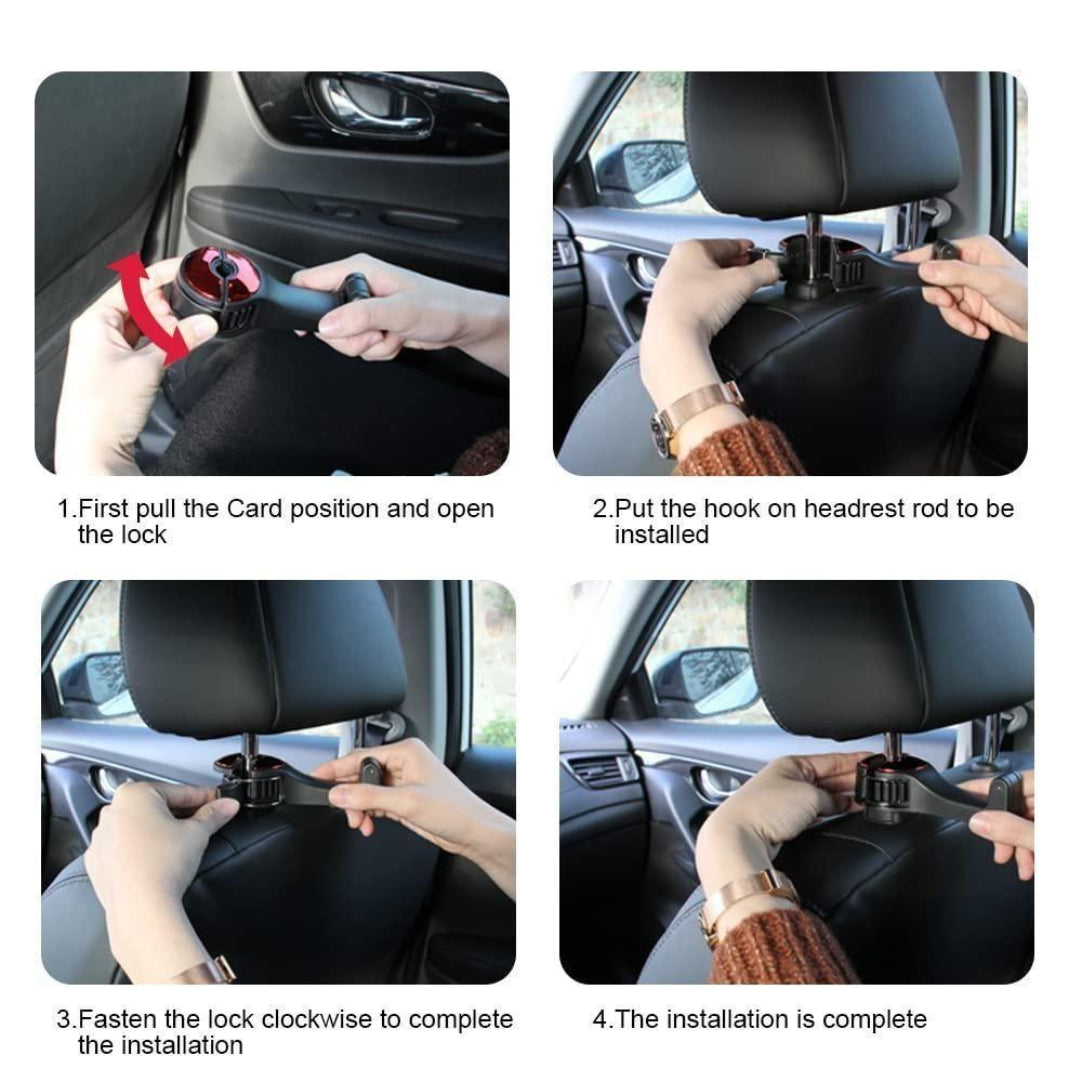 1.First pull the Card position and open the lock

2.Put the hook on headrest rod to be installed

3.Fasten the lock clockwise to complete the installation

4.The installation is complete