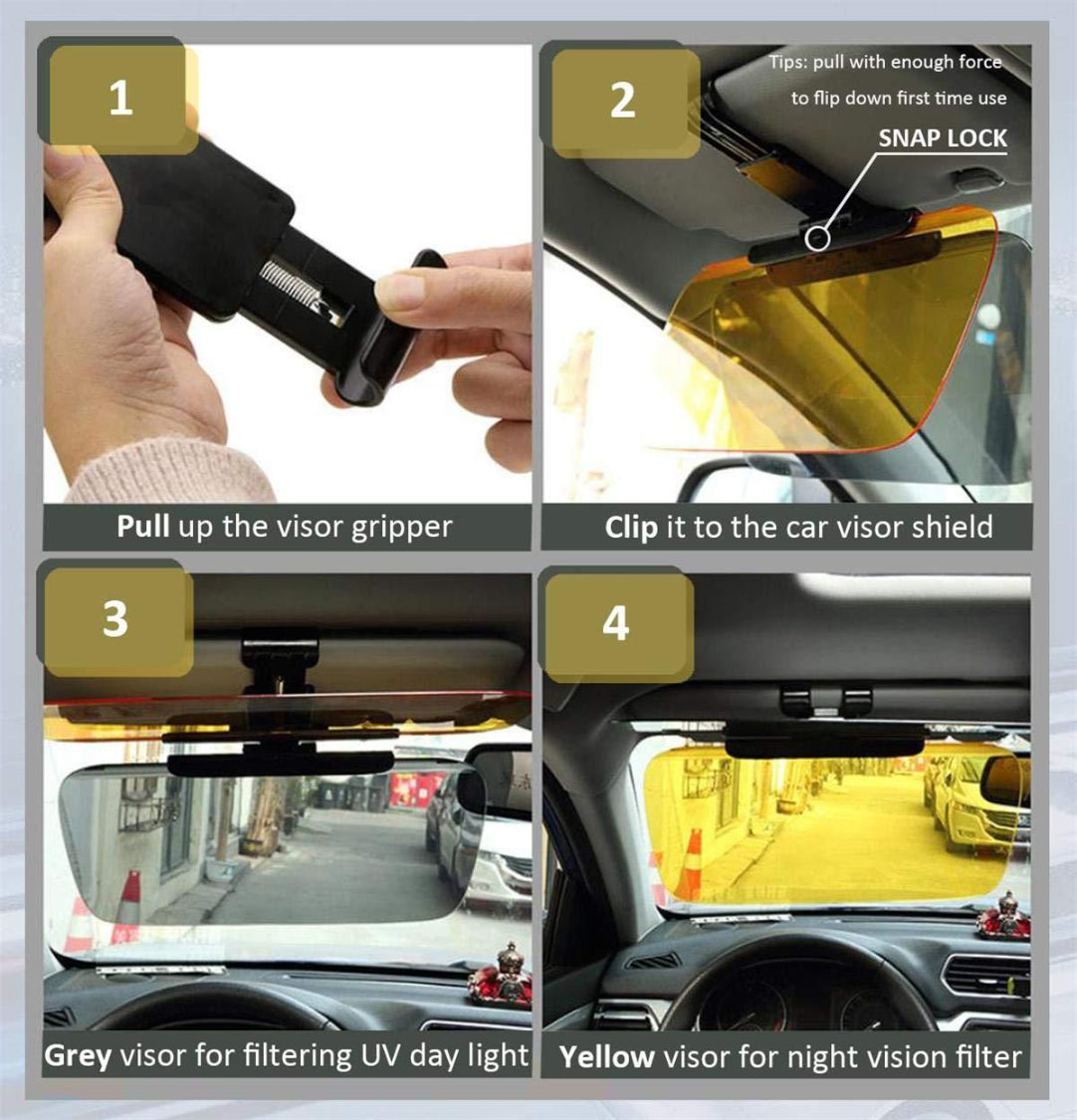 1

Pull up the visor gripper

2

Tips: pull with enough force to flip down first time use

SNAP LOCK

Clip it to the car visor shield

3

Grey visor for filtering UV day light

4

Yellow visor for night vision filter