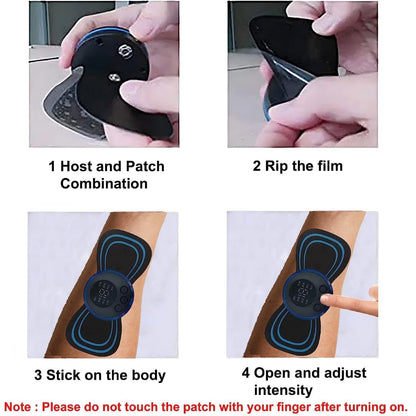 1 Host and Patch Combination

2 Rip the film

3 Stick on the body

4 Open and adjust intensity

Note : Please do not touch the patch with your finger after turning on.