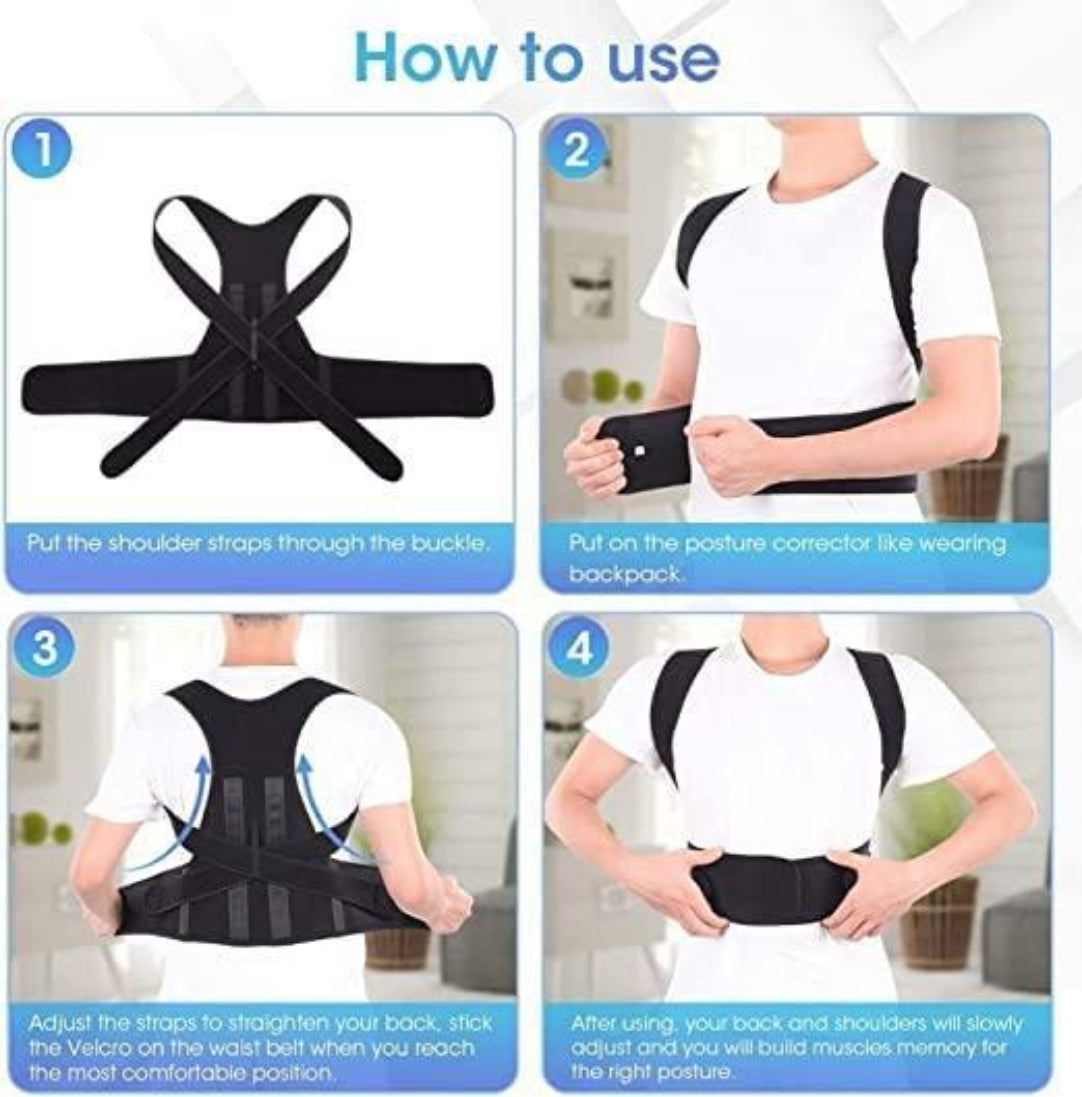 How to use

1

Put the shoulder straps through the buckle.

2

Put on the posture corrector like wearing backpack.

3

Adjust the straps to straighten your back, stick the Velcro on the waist belt when you reach the most comfortable position.

4

After using, your back and shoulders will slowly adjust and you will build muscles memory for the right posture.