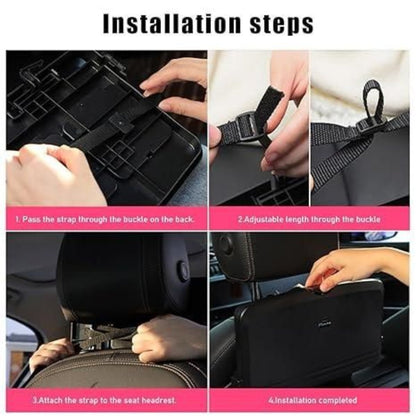 Installation steps

1. Pass the strap through the buckle on the back.

2.Adjustable length through the buckle

3.Attach the strap to the seat headrest.

4.Installation completed