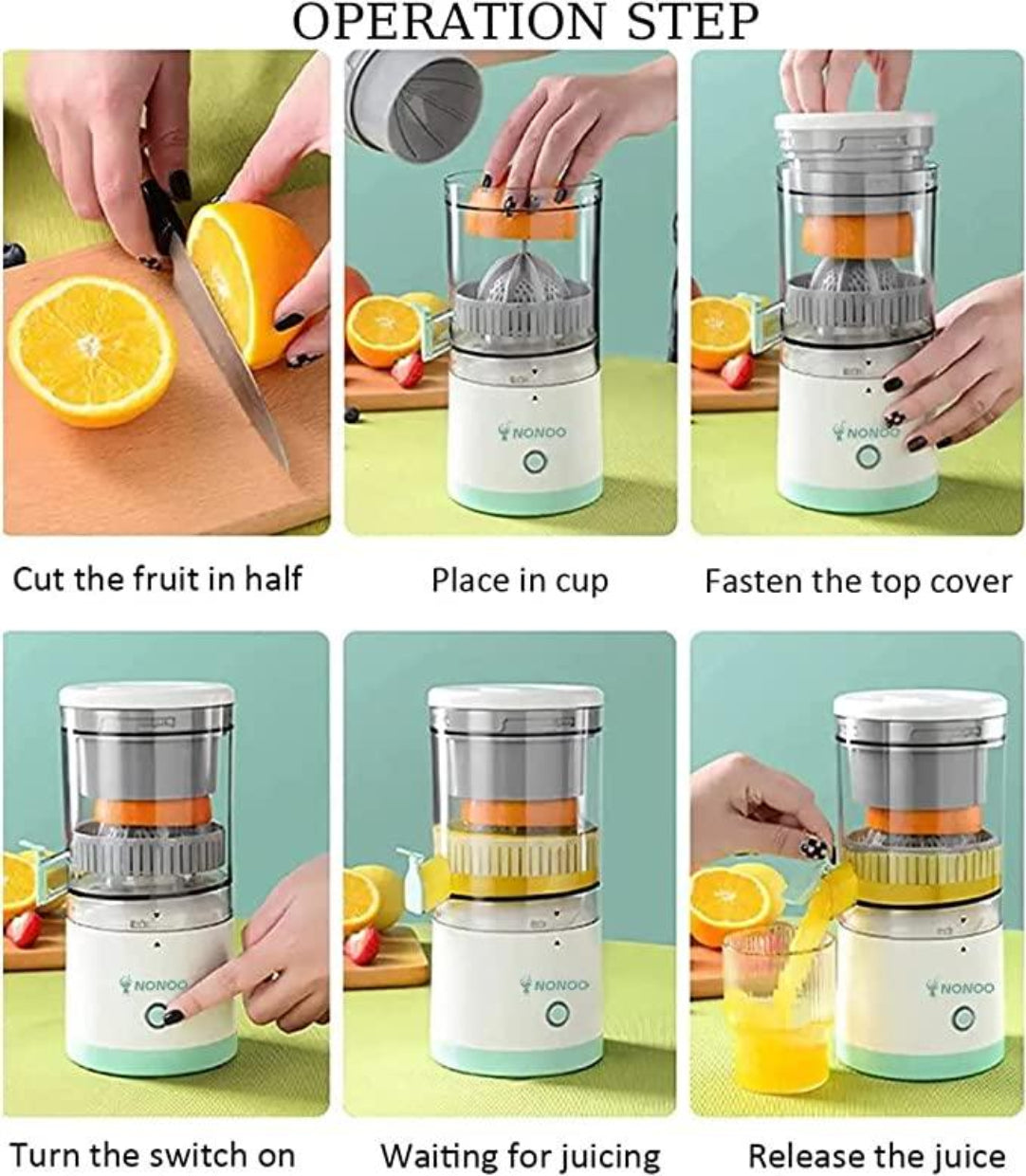 OPERATION STEP

NONOO

NONOO

Cut the fruit in half

Place in cup

Fasten the top cover

NONOO

NONOO

NONOO

Turn the switch on

Waiting for juicing

Release the juice