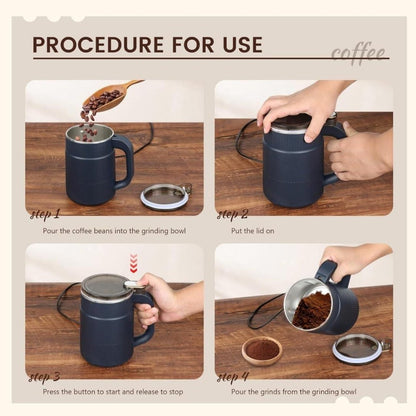 PROCEDURE FOR USE

coffee

step 1
Pour the coffee beans into the grinding bowl

step 2
Put the lid on

step 3
Press the button to start and release to stop

step 4
Pour the grinds from the grinding bowl