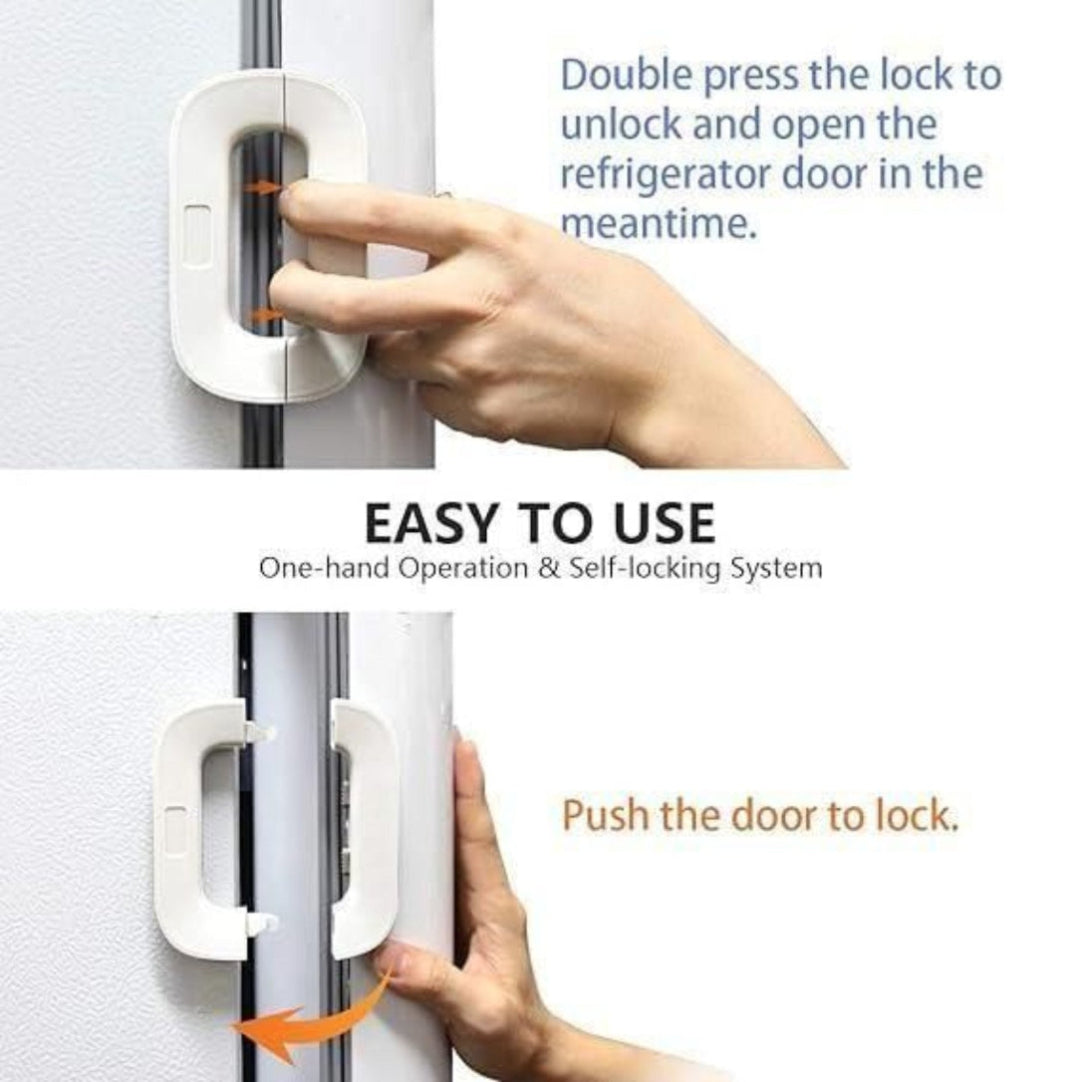 Double press the lock to unlock and open the refrigerator door in the meantime.

EASY TO USE
One-hand Operation & Self-locking System

Push the door to lock.