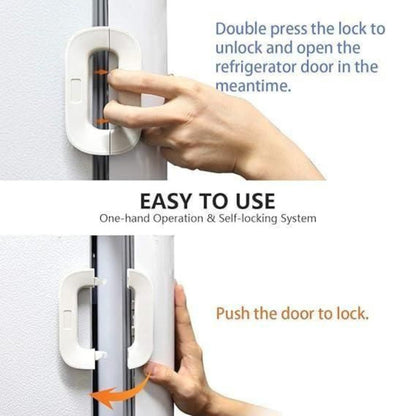 Double press the lock to unlock and open the refrigerator door in the meantime.

EASY TO USE
One-hand Operation & Self-locking System

Push the door to lock.