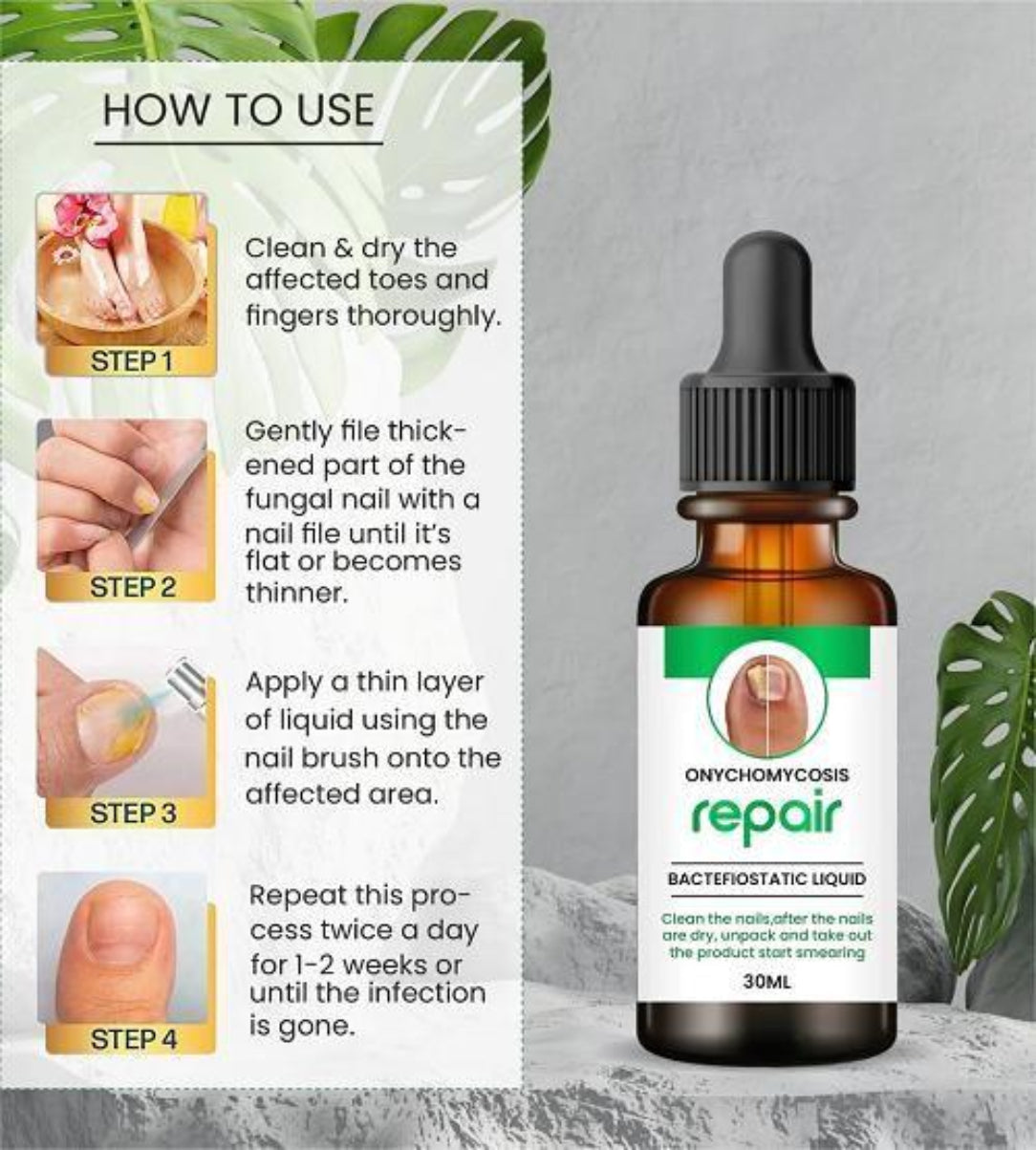 HOW TO USE

STEP 1

Clean & dry the affected toes and fingers thoroughly.

STEP 2

Gently file thickened part of the fungal nail with a nail file until it's flat or becomes thinner.

STEP 3

Apply a thin layer of liquid using the nail brush onto the affected area.

STEP 4

Repeat this process twice a day for 1-2 weeks or until the infection is gone.

ONYCHOMYCOSIS

repair

BACTEFIOSTATIC LIQUID

Clean the nails,after the nails are dry, unpack and take out the product start smearing

30ML