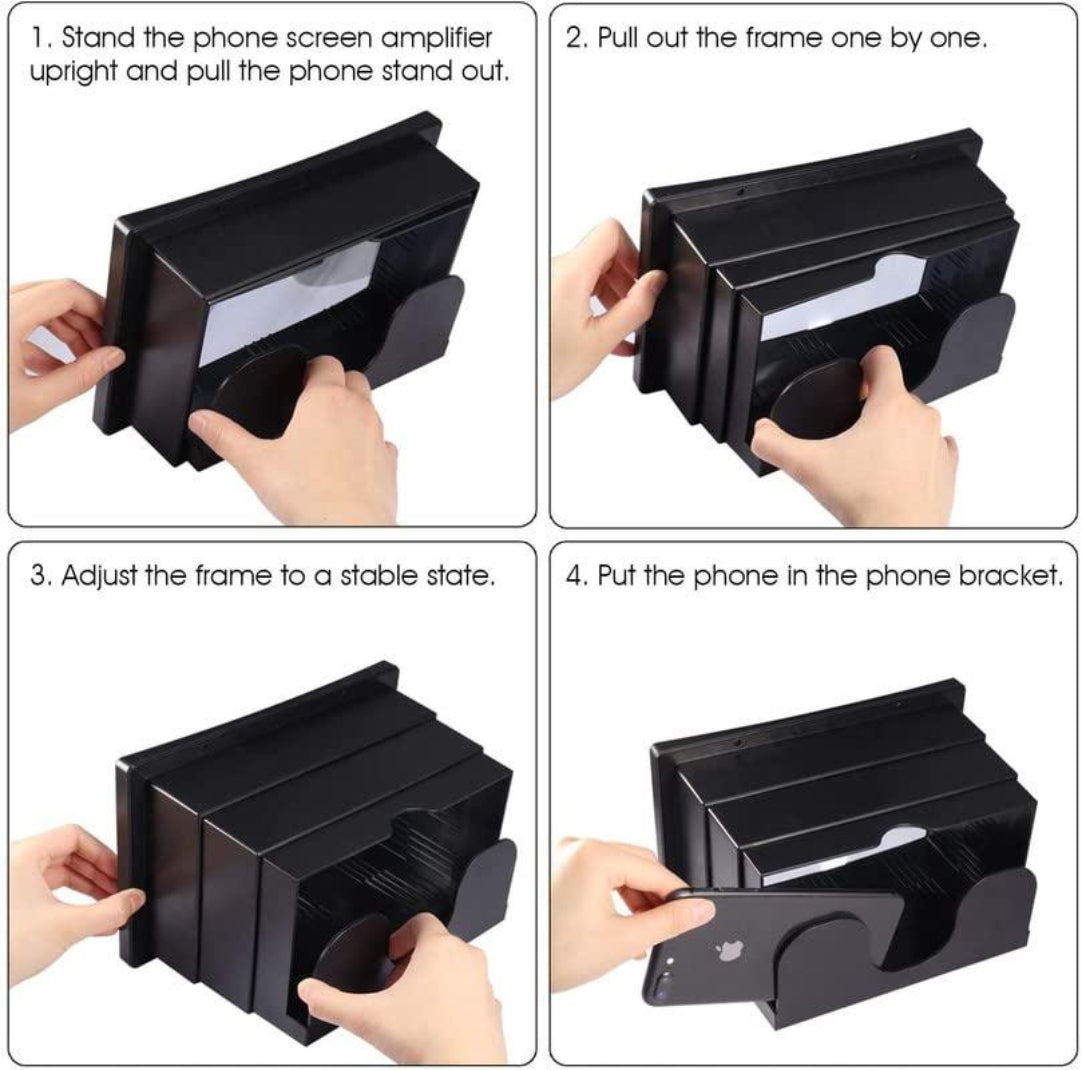 1. Stand the phone screen amplifier upright and pull the phone stand out.

2. Pull out the frame one by one.

3. Adjust the frame to a stable state.

4. Put the phone in the phone bracket.