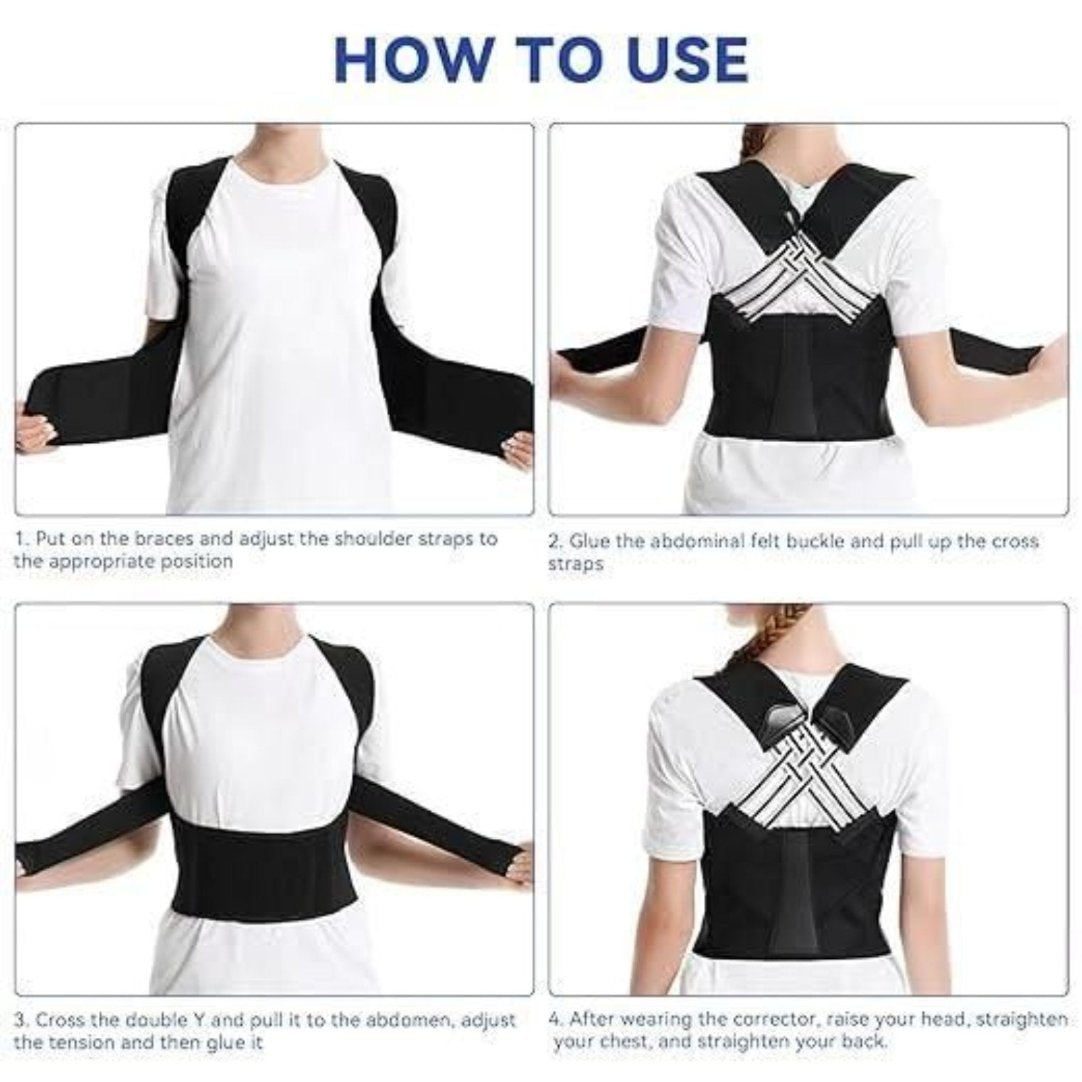 HOW TO USE

1. Put on the braces and adjust the shoulder straps to the appropriate position

2. Glue the abdominal felt buckle and pull up the cross straps

3. Cross the double Y and pull it to the abdomen, adjust the tension and then glue it

4. After wearing the corrector, raise your head, straighten your chest, and straighten your back.