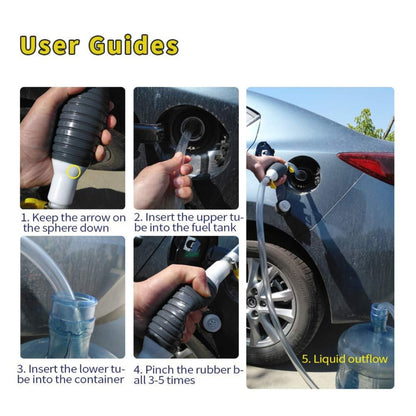 User Guides

1. Keep the arrow on the sphere down

2. Insert the upper tube into the fuel tank

3. Insert the lower tube into the container

4. Pinch the rubber ball 3-5 times

5. Liquid outflow