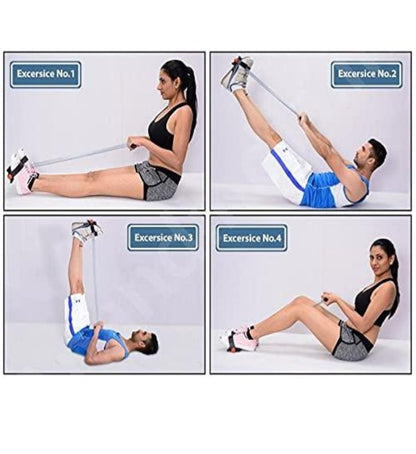 Excersice No.1

Excersice No.2

Excersice No.3

Excersice No.4