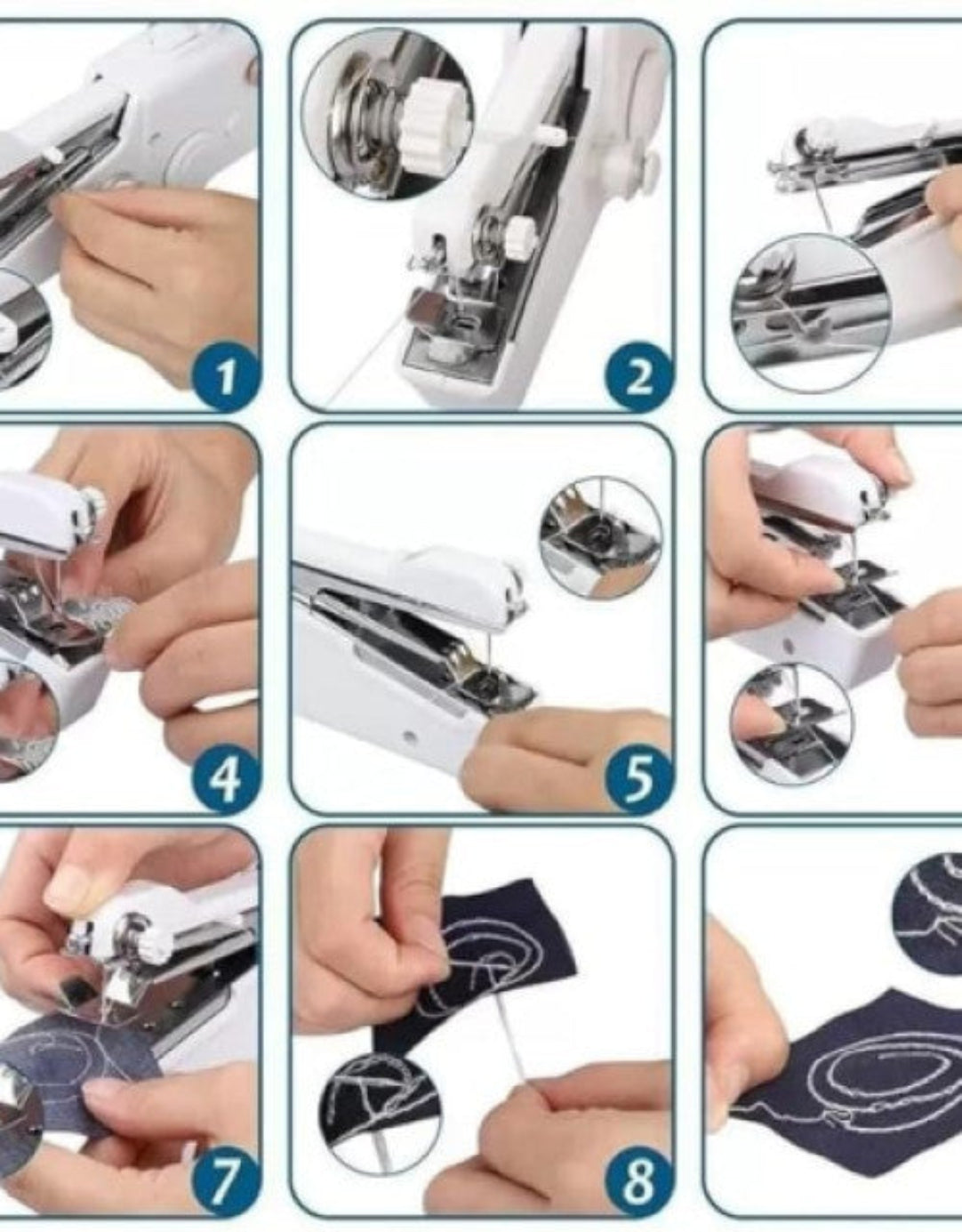 1
2
4
5
7
8