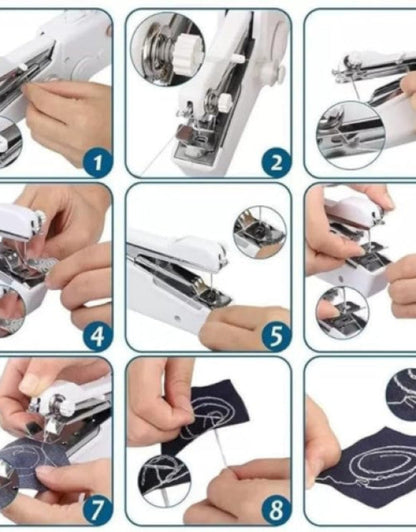 1
2
4
5
7
8